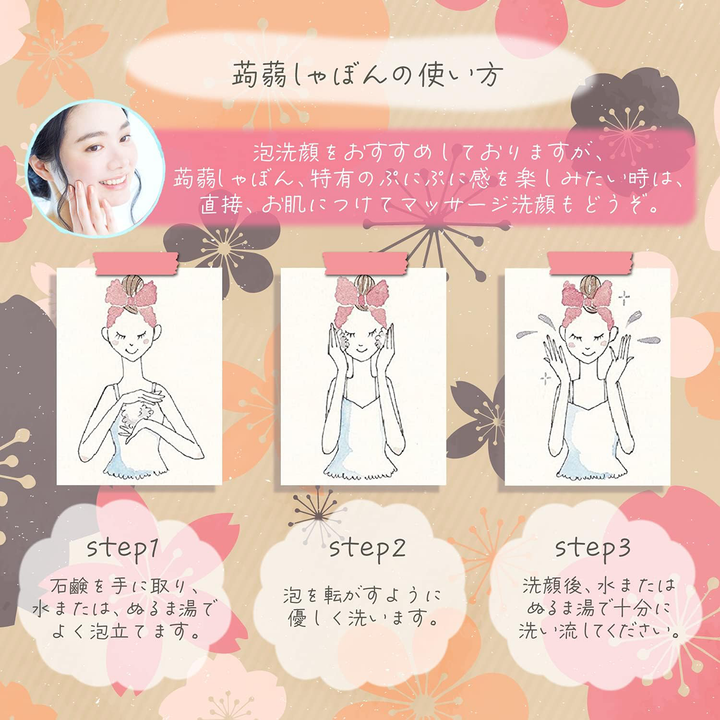 蒟蒻しゃぼんの使い方

泡洗顔をおすすめしておりますが、
蒟蒻しゃぼん、特有のぷにぷに感を楽しみたい時は、
直接、お肌につけてマッサージ洗顔もどうぞ。

step1
石鹸を手に取り、
水または、ぬるま湯で
よく泡立てます。

step2
泡を転がすように
優しく洗います。

step3
洗顔後、水または
ぬるま湯で十分に
洗い流してください。